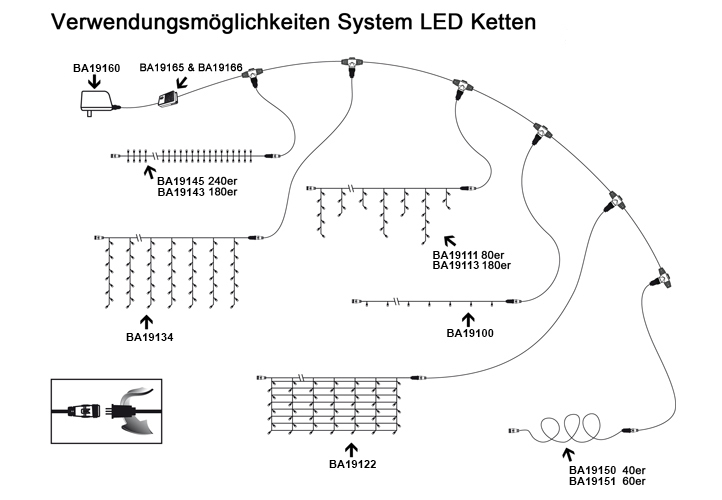 Verwendungsmöglichkeiten System LED Ketten

BA19160

BA19165 & BA19166

BA19145 240er
BA19143 180er

BA19111 80er
BA19113 180er

BA19134

BA19100

BA19122

BA19150 40er
BA19151 60er